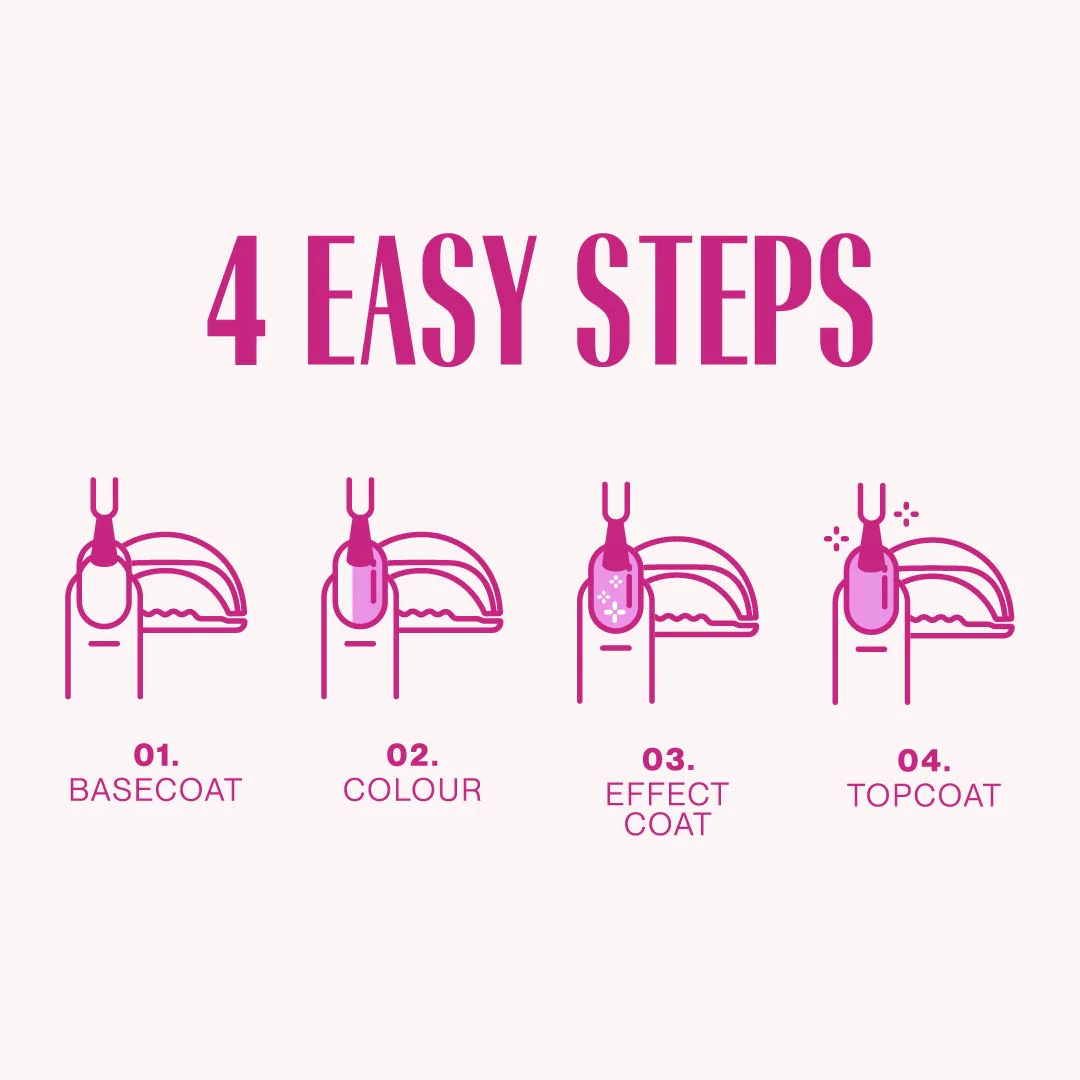 4 EASY STEPS

01.
BASECOAT

02.
COLOUR

03.
EFFECT COAT

04.
TOPCOAT